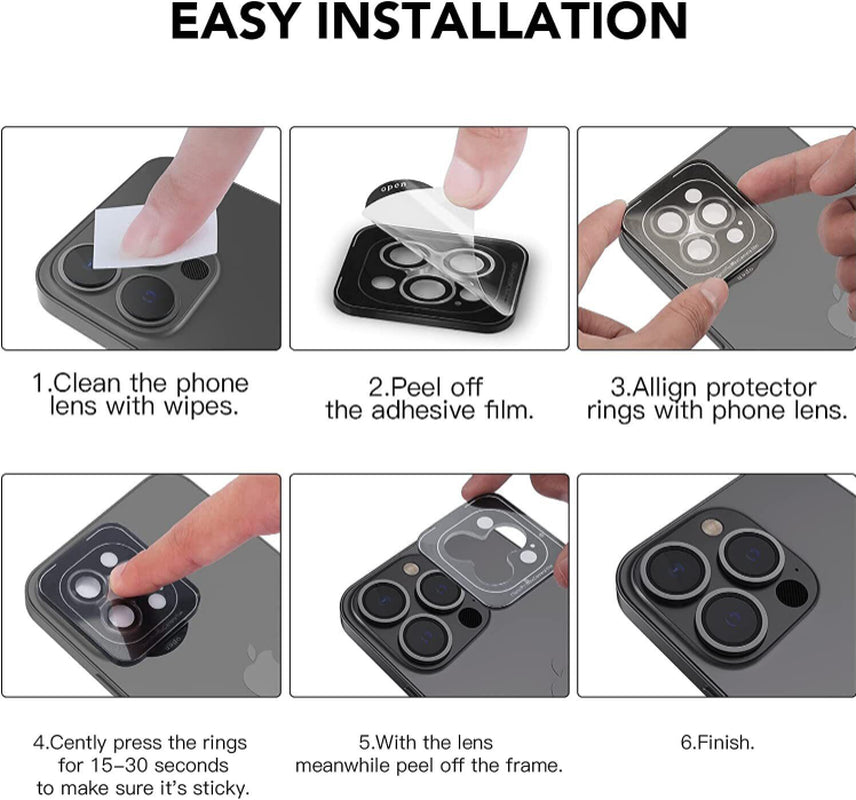 EASY INSTALLATION

open

1.Clean the phone lens with wipes.

2.Peel off the adhesive film.

3.Allign protector rings with phone lens.

4.Cently press the rings for 15-30 seconds to make sure it's sticky.

5.With the lens meanwhile peel off the frame.

6.Finish.